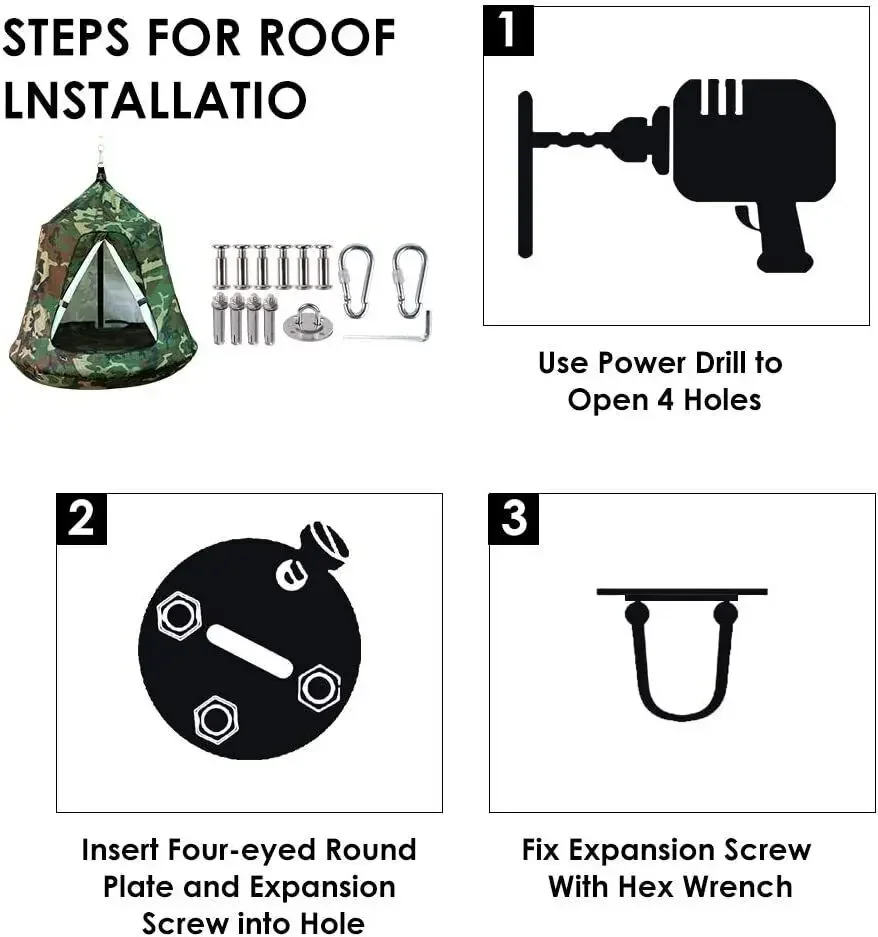 STEPS FOR ROOF LNSTALLATIO

1

Use Power Drill to Open 4 Holes

2

Insert Four-eyed Round Plate and Expansion Screw into Hole

3

Fix Expansion Screw With Hex Wrench